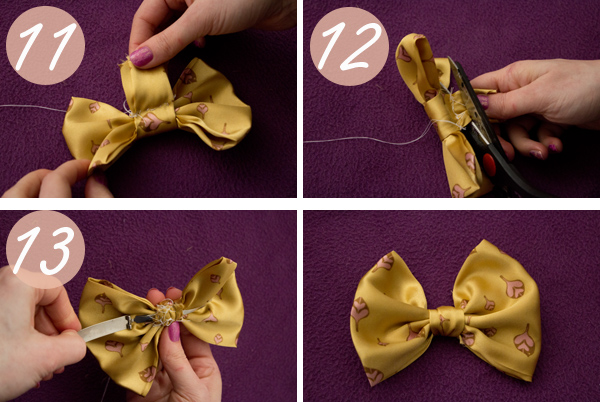 11

12

13